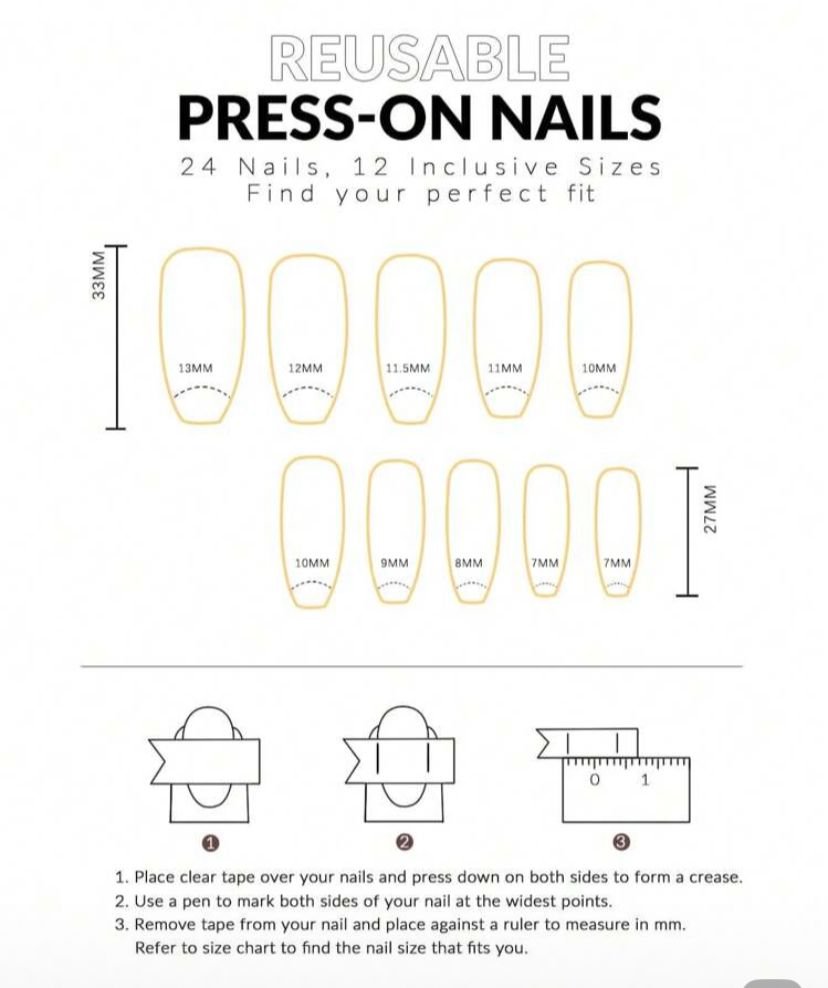 REUSABLE
PRESS-ON NAILS
24 Nails, 12 Inclusive Sizes
Find your perfect fit

33MM

13MM 12MM 11.5MM 11MM 10MM

10MM 9MM 8MM 7MM 7MM

27MM

0 1

1 2 3

1. Place clear tape over your nails and press down on both sides to form a crease.
2. Use a pen to mark both sides of your nail at the widest points.
3. Remove tape from your nail and place against a ruler to measure in mm. Refer to size chart to find the nail size that fits you.